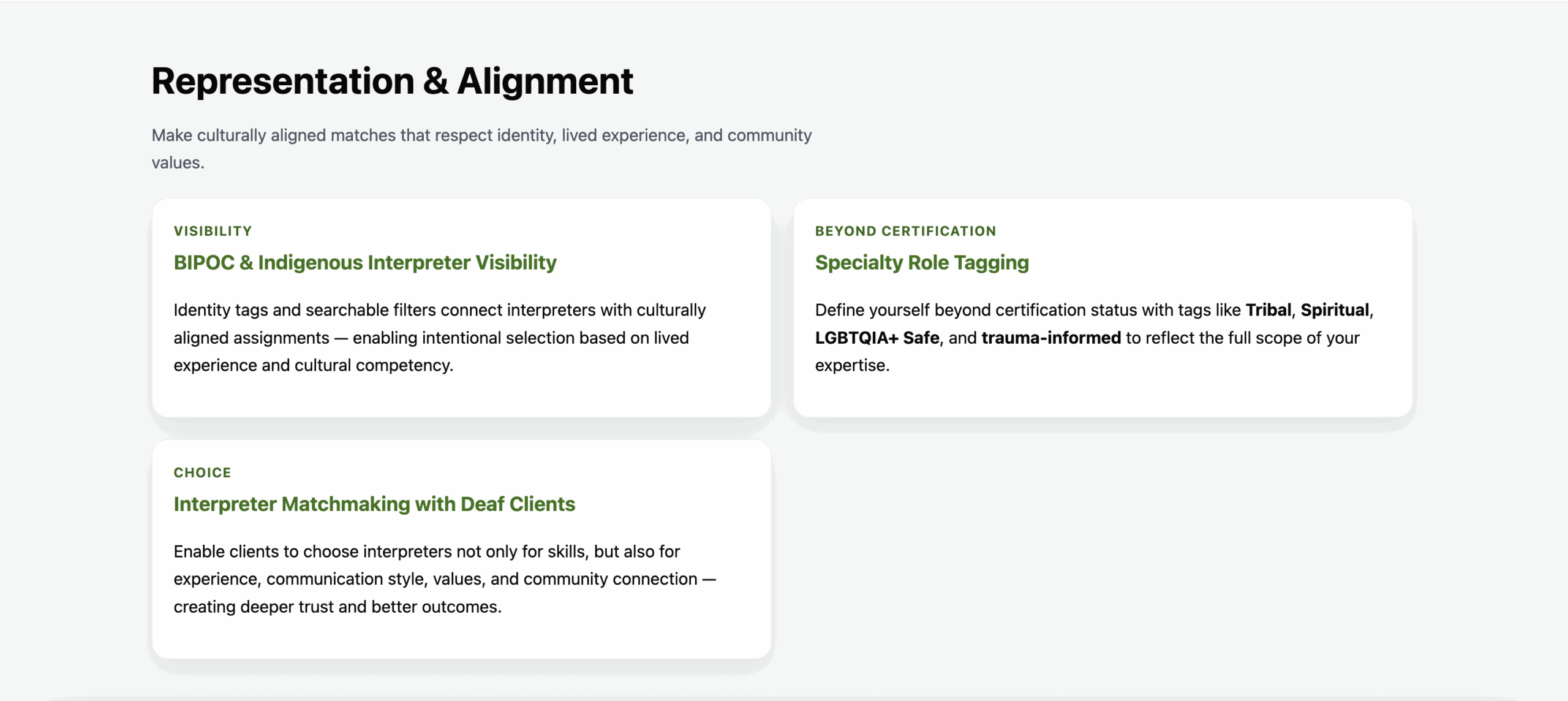 Representation & Alignment

Make culturally aligned matches that respect identity, lived experience, and community values.

VISIBILITY

BIPOC & Indigenous Interpreter Visibility

Identity tags and searchable filters connect interpreters with culturally aligned assignments — enabling intentional selection based on lived experience and cultural competency.

BEYOND CERTIFICATION

Specialty Role Tagging

Define yourself beyond certification status with tags like Tribal, Spiritual, LGBTQIA+ Safe, and trauma-informed to reflect the full scope of your expertise.

CHOICE

Interpreter Matchmaking with Deaf Clients

Enable clients to choose interpreters not only for skills, but also for experience, communication style, values, and community connection — creating deeper trust and better outcomes.